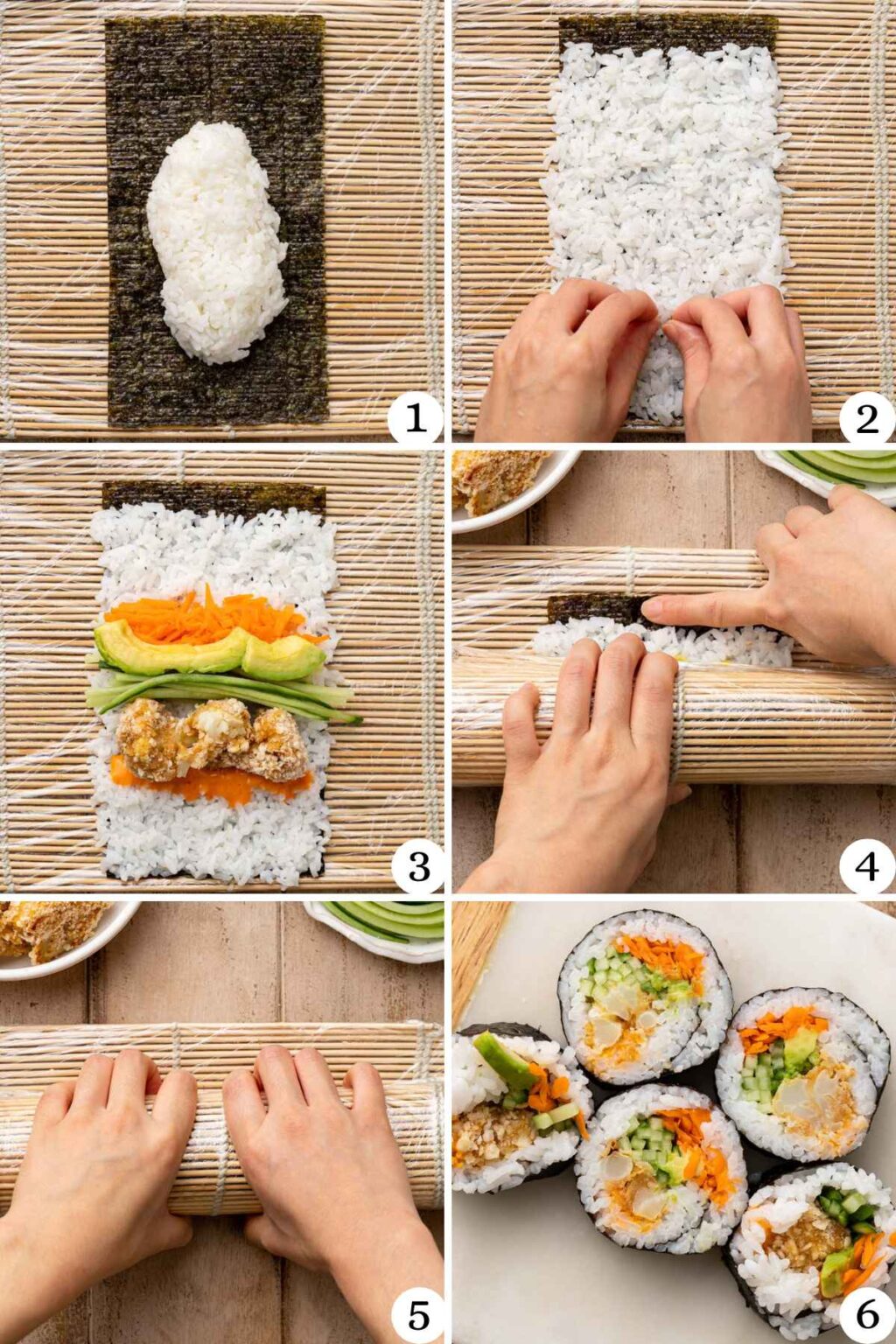 1

2

3

4

5

6